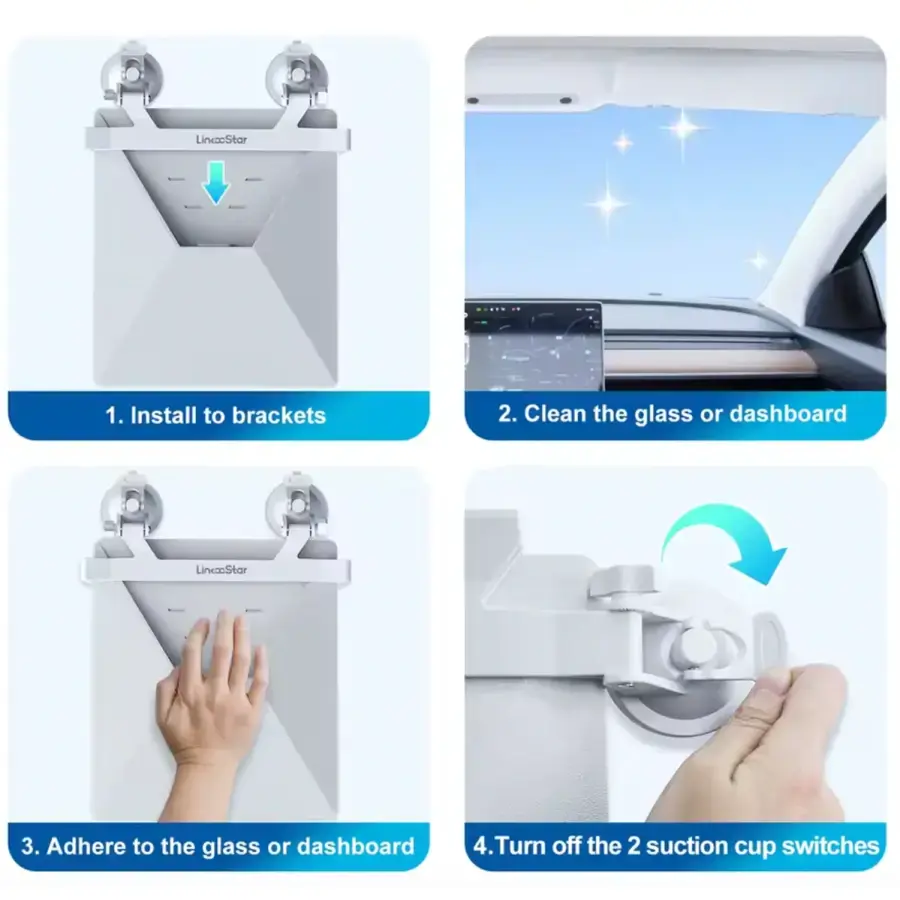 LincoStar

1. Install to brackets

2. Clean the glass or dashboard

LincoStar

3. Adhere to the glass or dashboard

4.Turn off the 2 suction cup switches