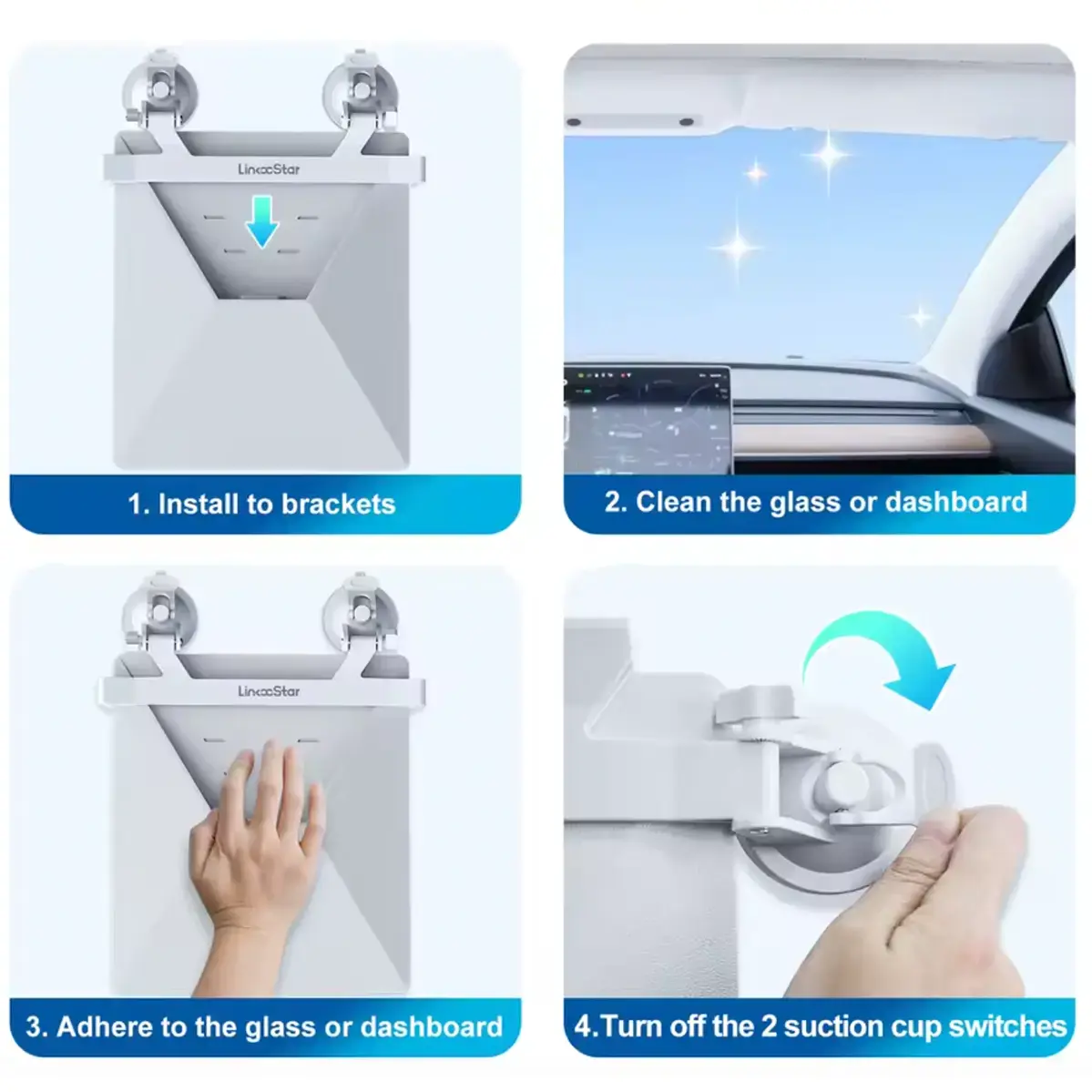 LincoStar

1. Install to brackets

2. Clean the glass or dashboard

LincoStar

3. Adhere to the glass or dashboard

4.Turn off the 2 suction cup switches