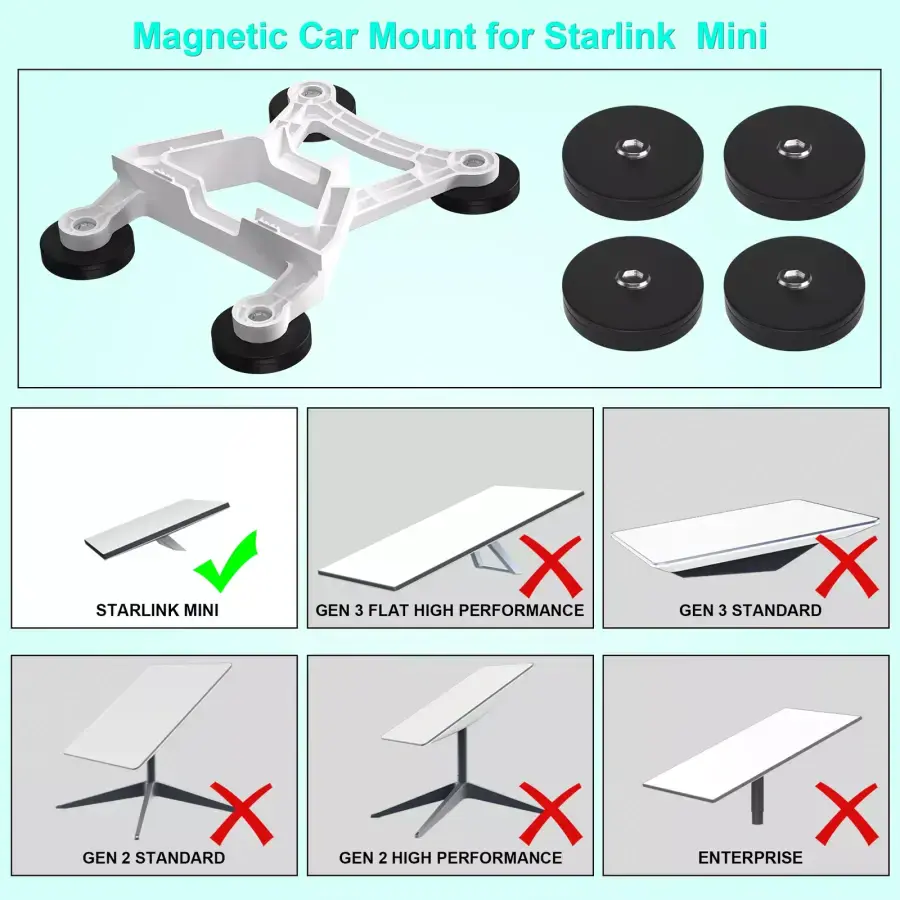 Magnetic Car Mount for Starlink Mini

STARLINK MINI

GEN 3 FLAT HIGH PERFORMANCE

GEN 3 STANDARD

GEN 2 STANDARD

GEN 2 HIGH PERFORMANCE

ENTERPRISE