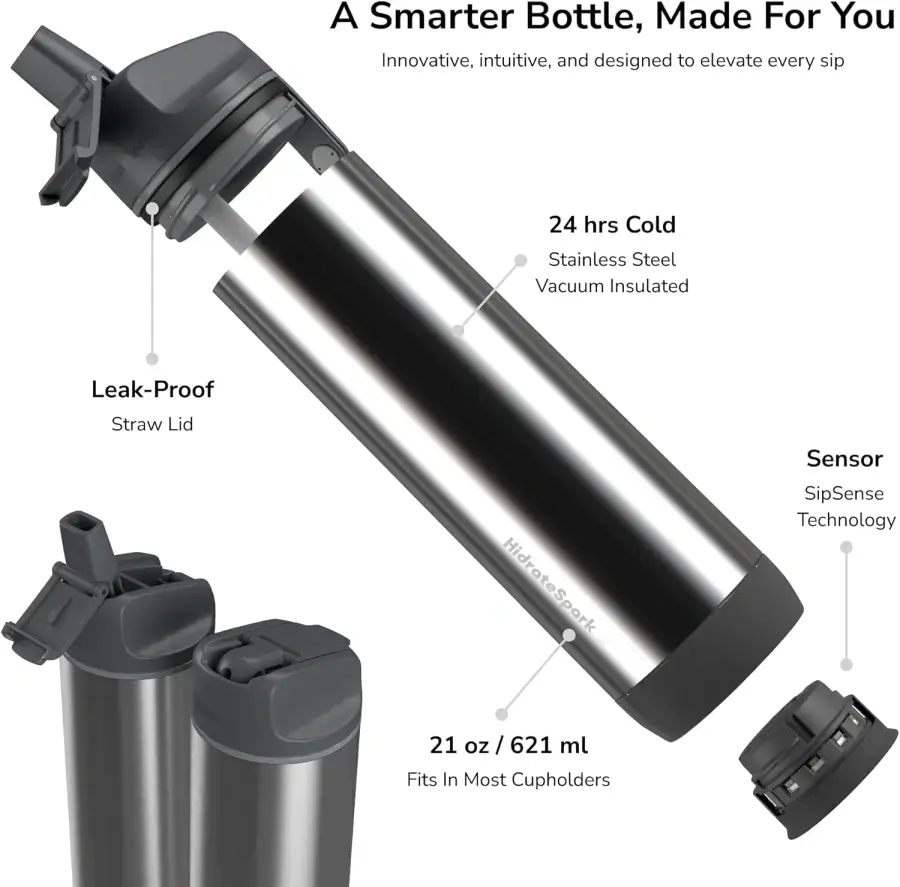 A Smarter Bottle, Made For You

Innovative, intuitive, and designed to elevate every sip

24 hrs Cold

Stainless Steel
Vacuum Insulated

Leak-Proof

Straw Lid

Sensor

SipSense
Technology

HidrateSpark

21 oz / 621 ml

Fits In Most Cupholders