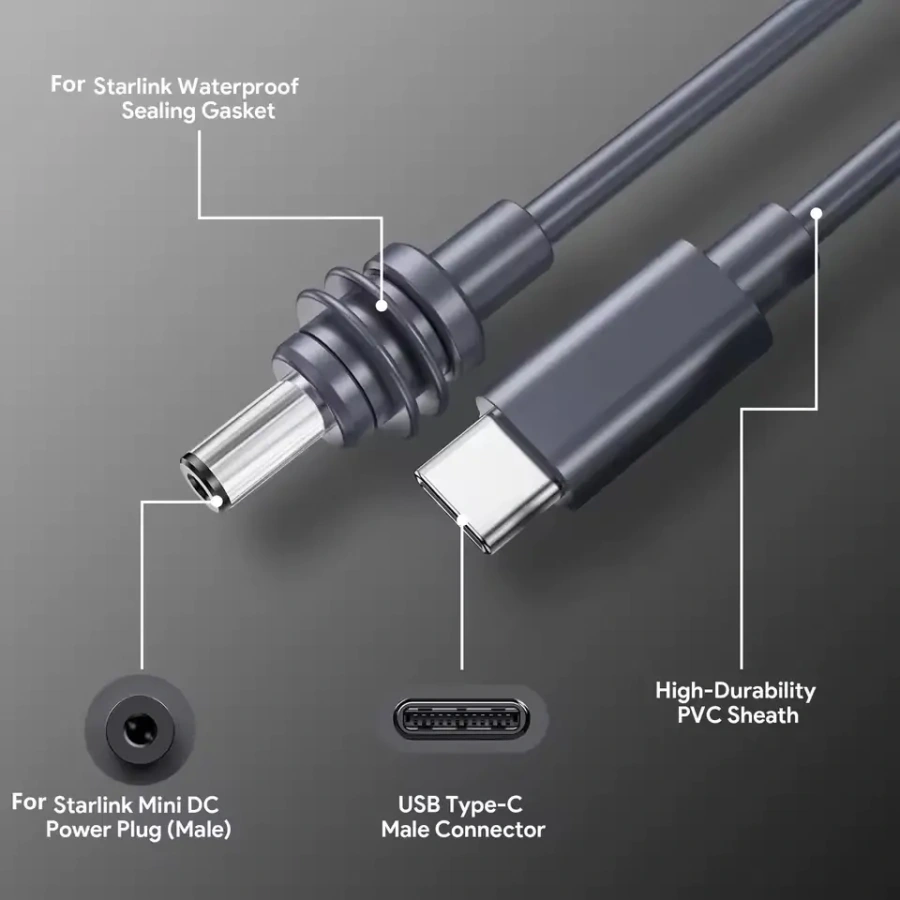 For Starlink Waterproof Sealing Gasket

High-Durability PVC Sheath

For Starlink Mini DC Power Plug (Male)

USB Type-C Male Connector