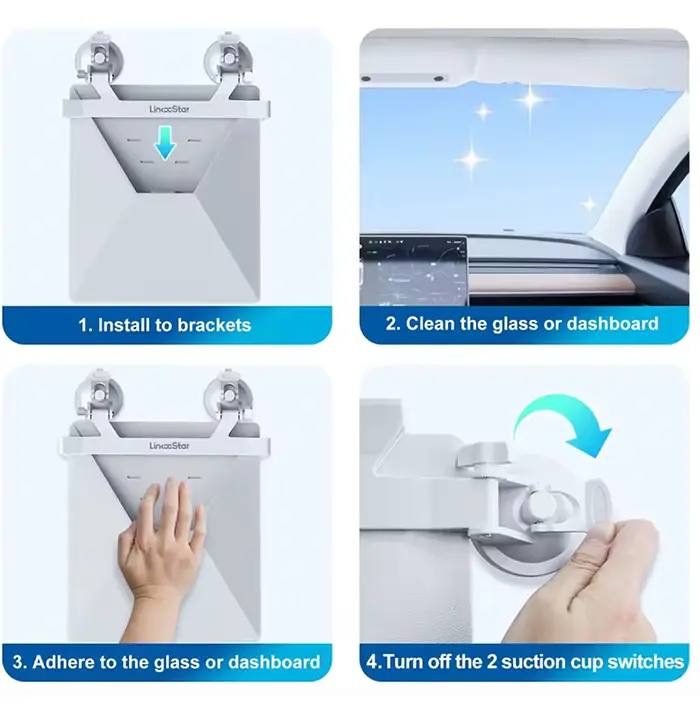 LincoStar

1. Install to brackets

2. Clean the glass or dashboard

LincoStar

3. Adhere to the glass or dashboard

4.Turn off the 2 suction cup switches