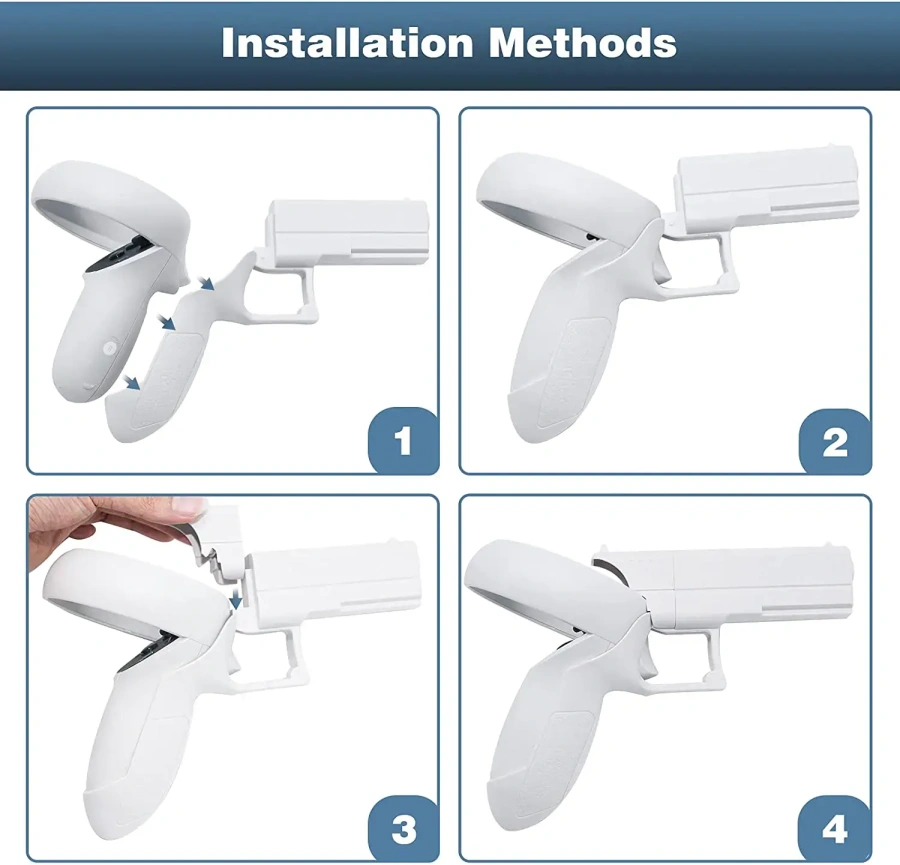 Installation Methods

1

2

3

4