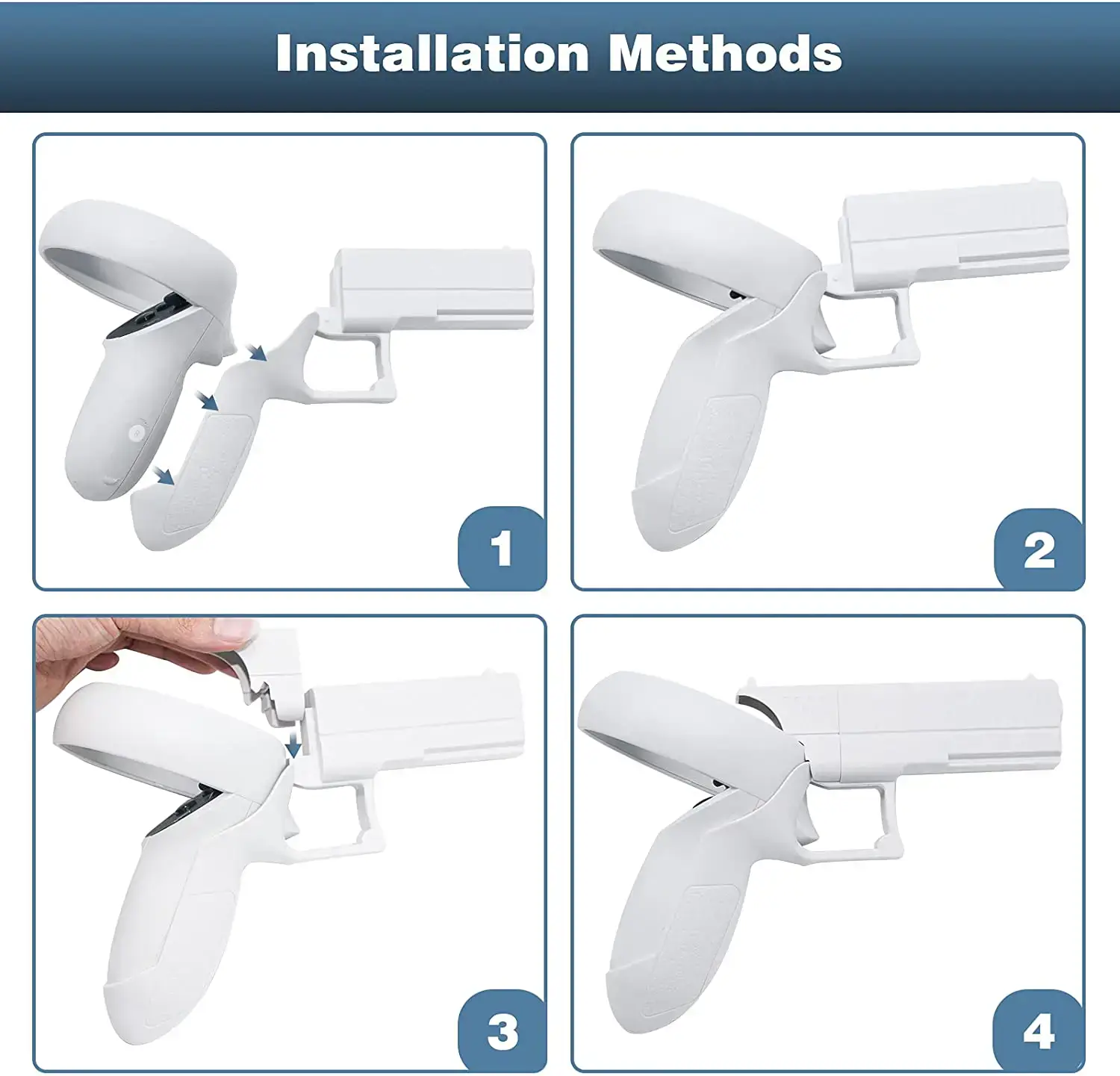 Installation Methods

1

2

3

4